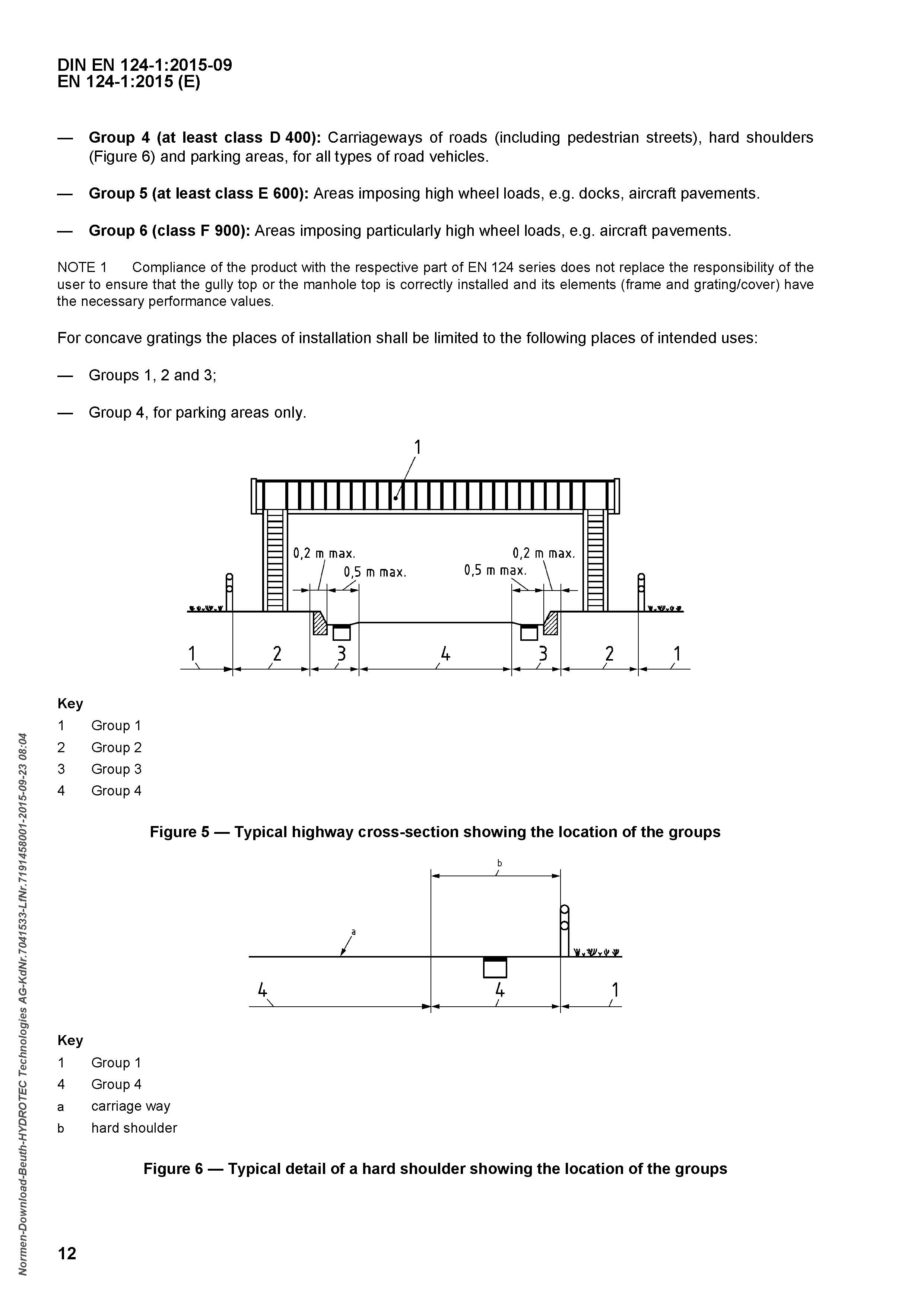 DIN EN 124-1:2015-09
EN 124-1:2015 (E)

— **Group 4 (at least class D 400):** Carriageways of roads (including pedestrian streets), hard shoulders (Figure 6) and parking areas, for all types of road vehicles.

— **Group 5 (at least class E 600):** Areas imposing high wheel loads, e.g. docks, aircraft pavements.

— **Group 6 (class F 900):** Areas imposing particularly high wheel loads, e.g. aircraft pavements.

NOTE 1 Compliance of the product with the respective part of EN 124 series does not replace the responsibility of the user to ensure that the gully top or the manhole top is correctly installed and its elements (frame and grating/cover) have the necessary performance values.

For concave gratings the places of installation shall be limited to the following places of intended uses:

— Groups 1, 2 and 3;

— Group 4, for parking areas only.

1
0,2 m max.
0,5 m max.
0,2 m max.
0,5 m max.
1 2 3 4 3 2 1

**Key**
1 Group 1
2 Group 2
3 Group 3
4 Group 4

**Figure 5 — Typical highway cross-section showing the location of the groups**

b
a
4 4 1

**Key**
1 Group 1
4 Group 4
a carriage way
b hard shoulder

**Figure 6 — Typical detail of a hard shoulder showing the location of the groups**

Normen-Download-Beuth-HYDROTEC Technologies AG-KdNr.7041533-LfNr.7191458001-2015-09-23 08:04

12