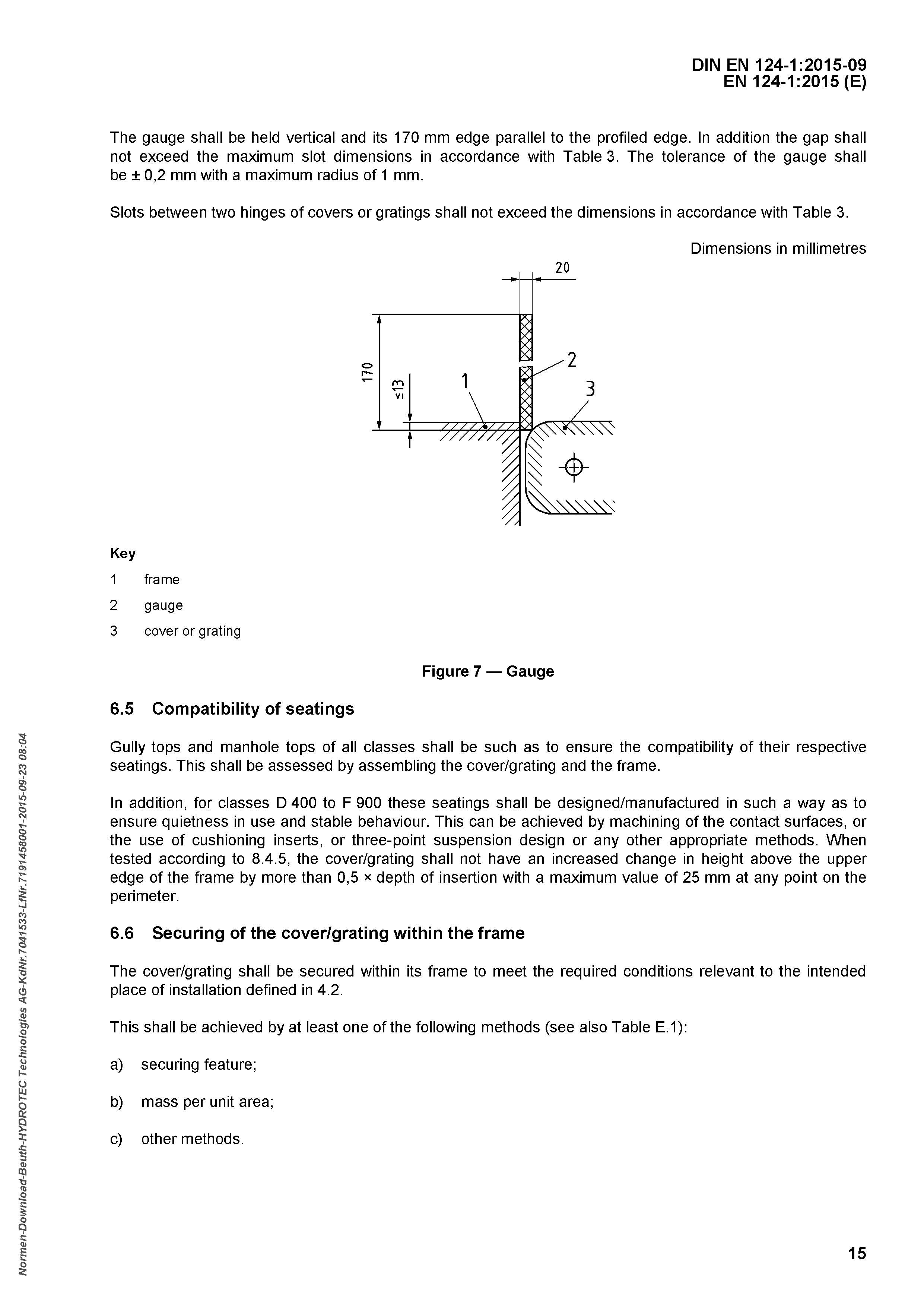 DIN EN 124-1:2015-09
EN 124-1:2015 (E)

The gauge shall be held vertical and its 170 mm edge parallel to the profiled edge. In addition the gap shall not exceed the maximum slot dimensions in accordance with Table 3. The tolerance of the gauge shall be ± 0,2 mm with a maximum radius of 1 mm.

Slots between two hinges of covers or gratings shall not exceed the dimensions in accordance with Table 3.

Dimensions in millimetres

20
170
≤13
1
2
3

Key
1 frame
2 gauge
3 cover or grating

Figure 7 — Gauge

6.5 Compatibility of seatings

Gully tops and manhole tops of all classes shall be such as to ensure the compatibility of their respective seatings. This shall be assessed by assembling the cover/grating and the frame.

In addition, for classes D 400 to F 900 these seatings shall be designed/manufactured in such a way as to ensure quietness in use and stable behaviour. This can be achieved by machining of the contact surfaces, or the use of cushioning inserts, or three-point suspension design or any other appropriate methods. When tested according to 8.4.5, the cover/grating shall not have an increased change in height above the upper edge of the frame by more than 0,5 × depth of insertion with a maximum value of 25 mm at any point on the perimeter.

6.6 Securing of the cover/grating within the frame

The cover/grating shall be secured within its frame to meet the required conditions relevant to the intended place of installation defined in 4.2.

This shall be achieved by at least one of the following methods (see also Table E.1):

a) securing feature;

b) mass per unit area;

c) other methods.

Normen-Download-Beuth-HYDROTEC Technologies AG-KdNr.7041533-LfNr.7191458001-2015-09-23 08:04

15